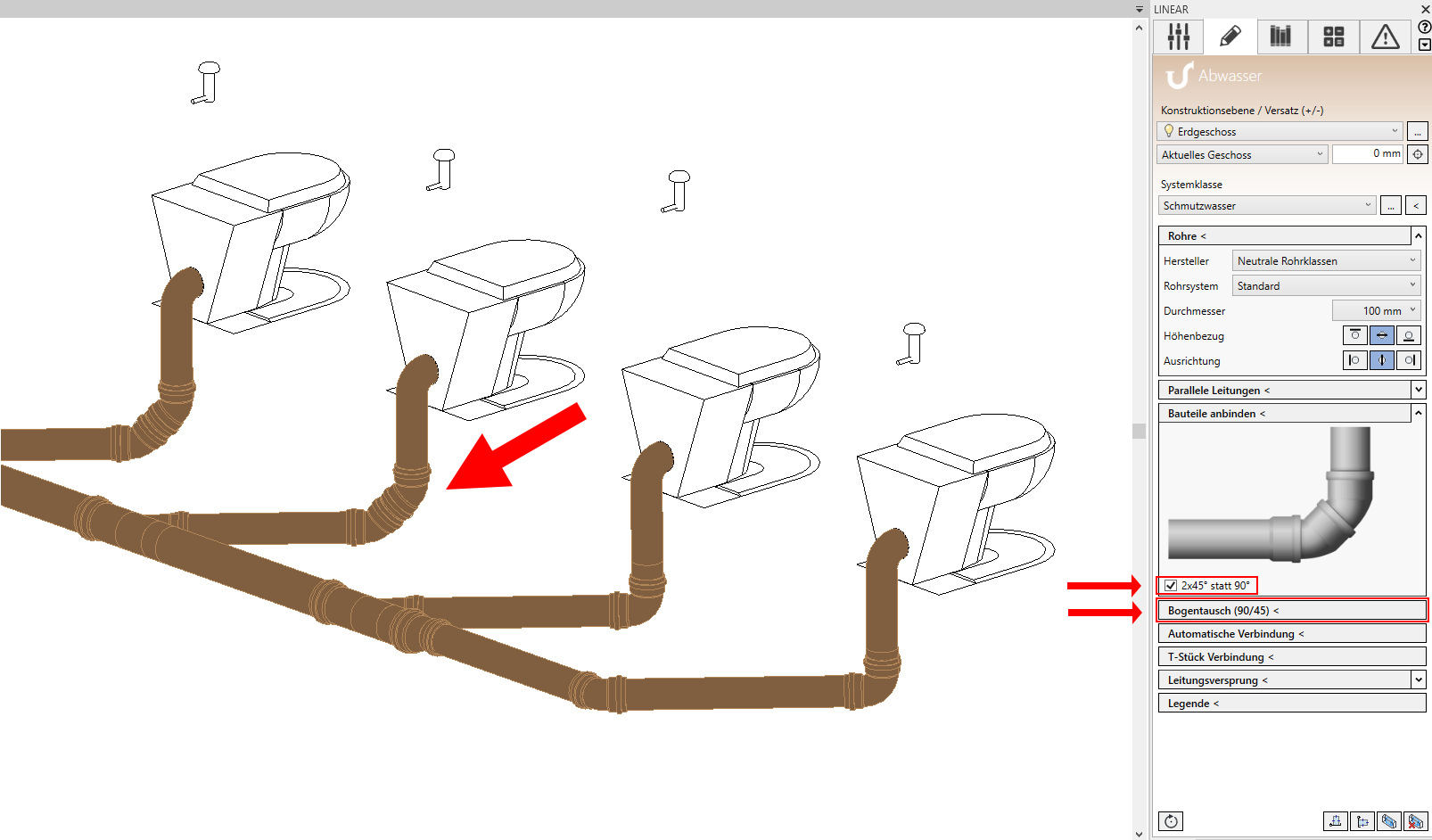 LINEAR

Abwasser

Konstruktionsebene / Versatz (+/-)

Erdgeschoss

...

Aktuelles Geschoss

0 mm

Systemklasse

Schmutzwasser

...

<

Rohre <

Hersteller

Neutrale Rohrklassen

Rohrsystem

Standard

Durchmesser

100 mm

Höhenbezug

Ausrichtung

Parallele Leitungen <

Bauteile anbinden <

2x45° statt 90°

Bogentausch (90/45) <

Automatische Verbindung <

T-Stück Verbindung <

Leitungsversprung <

Legende <